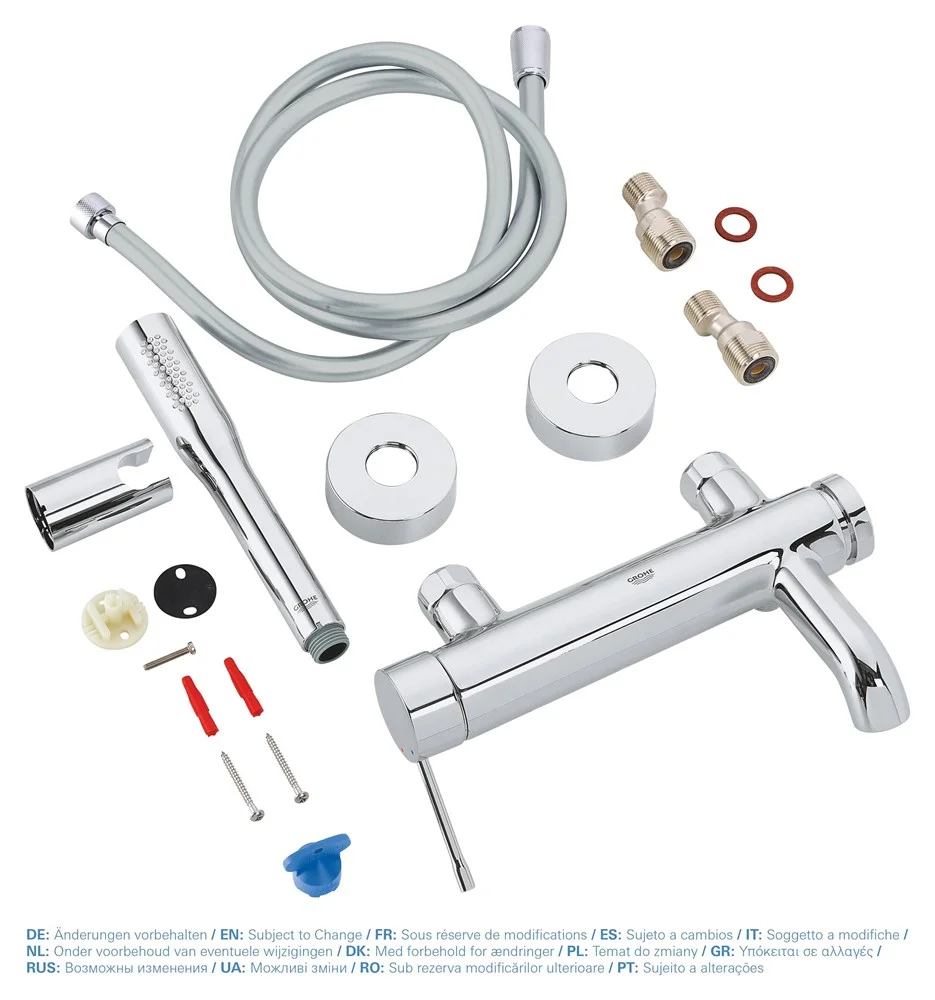 GROHE

GROHE

DE: Änderungen vorbehalten / EN: Subject to Change / FR: Sous réserve de modifications / ES: Sujeto a cambios / IT: Soggetto a modifiche / NL: Onder voorbehoud van eventuele wijzigingen / DK: Med forbehold for ændringer / PL: Temat do zmiany / GR: Υπόκειται σε αλλαγές / RUS: Возможны изменения / UA: Можливі зміни / RO: Sub rezerva modificărilor ulterioare / PT: Sujeito a alterações