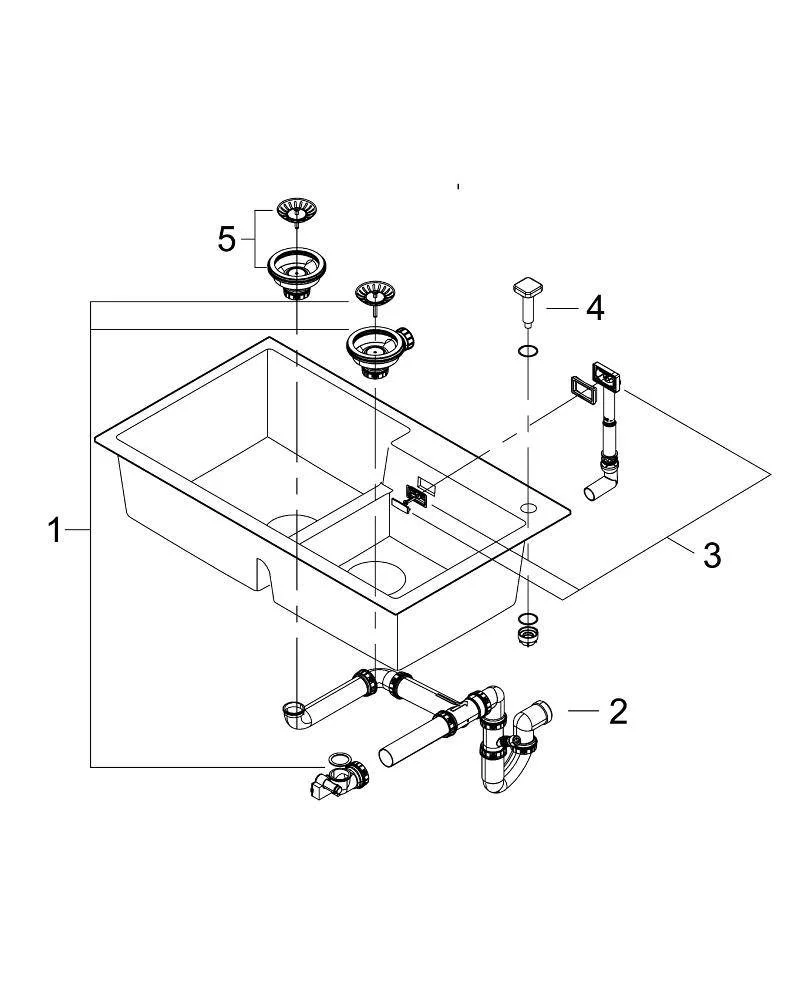 5
4
1
3
2