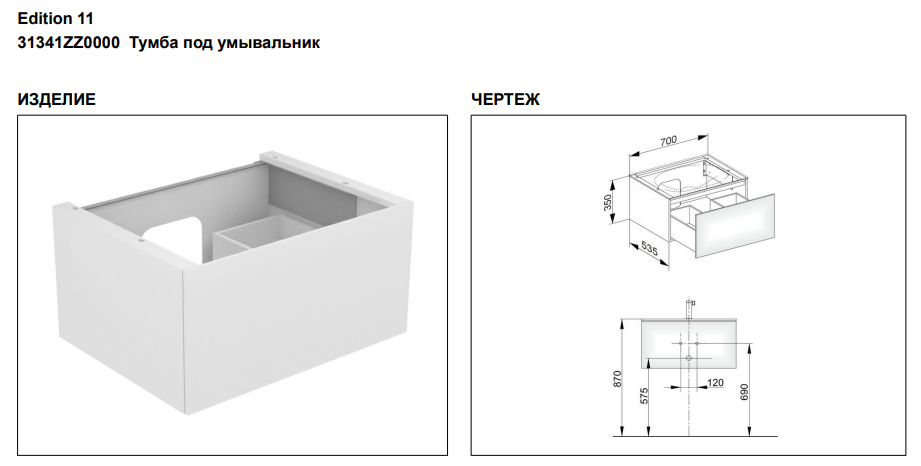 Edition 11
31341ZZ0000 Тумба под умывальник

ИЗДЕЛИЕ

ЧЕРТЕЖ

700
350
535

870
575
120
690