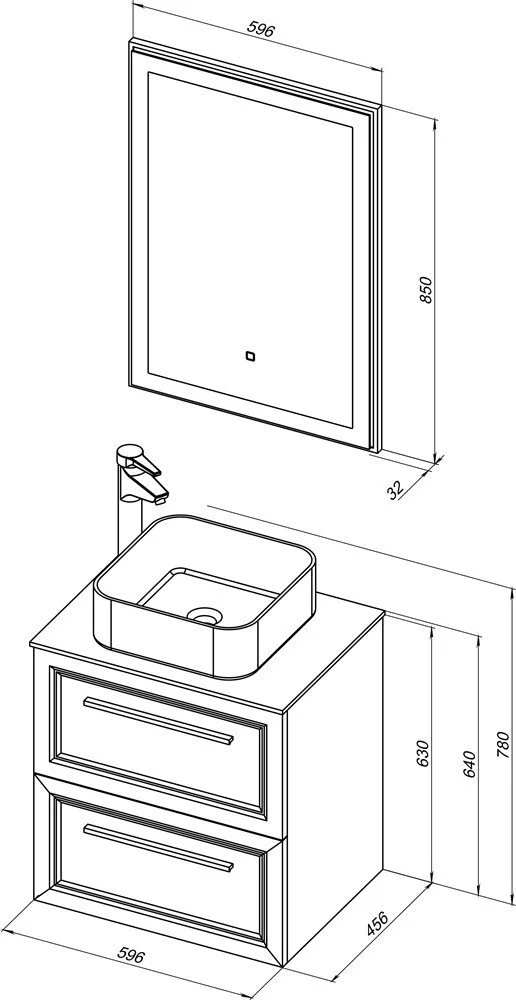 596
850
32
630
640
780
456
596