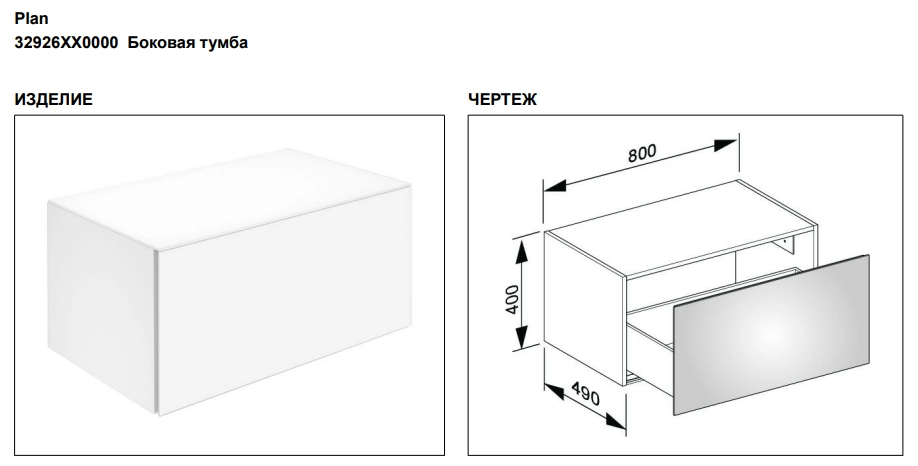 Plan
32926XX0000 Боковая тумба

ИЗДЕЛИЕ

ЧЕРТЕЖ

800
400
490