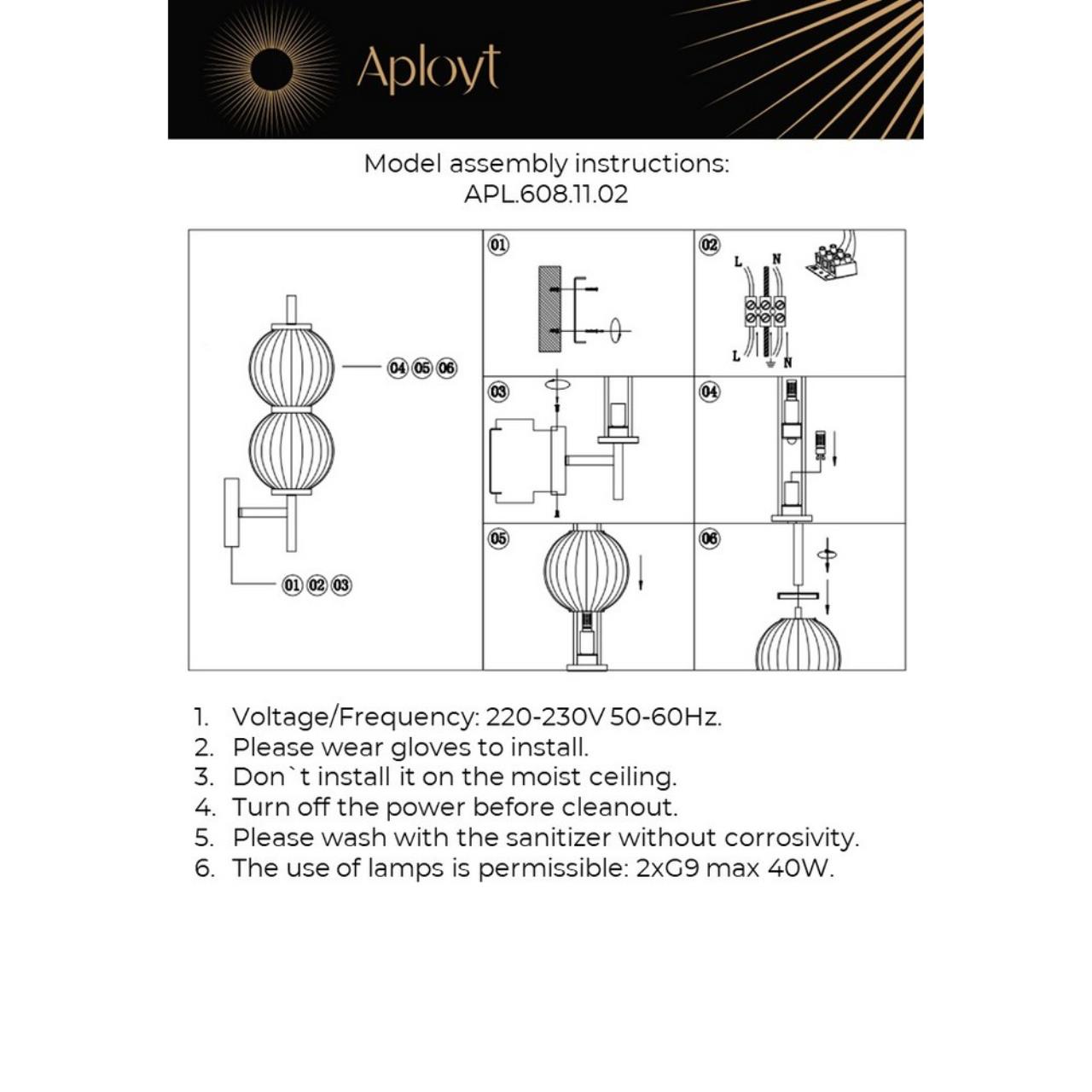 Aployt

Model assembly instructions:
APL.608.11.02

04 05 06

01 02 03

01

02

L N

L N

03

04

05

06

1. Voltage/Frequency: 220-230V 50-60Hz.
2. Please wear gloves to install.
3. Don`t install it on the moist ceiling.
4. Turn off the power before cleanout.
5. Please wash with the sanitizer without corrosivity.
6. The use of lamps is permissible: 2xG9 max 40W.