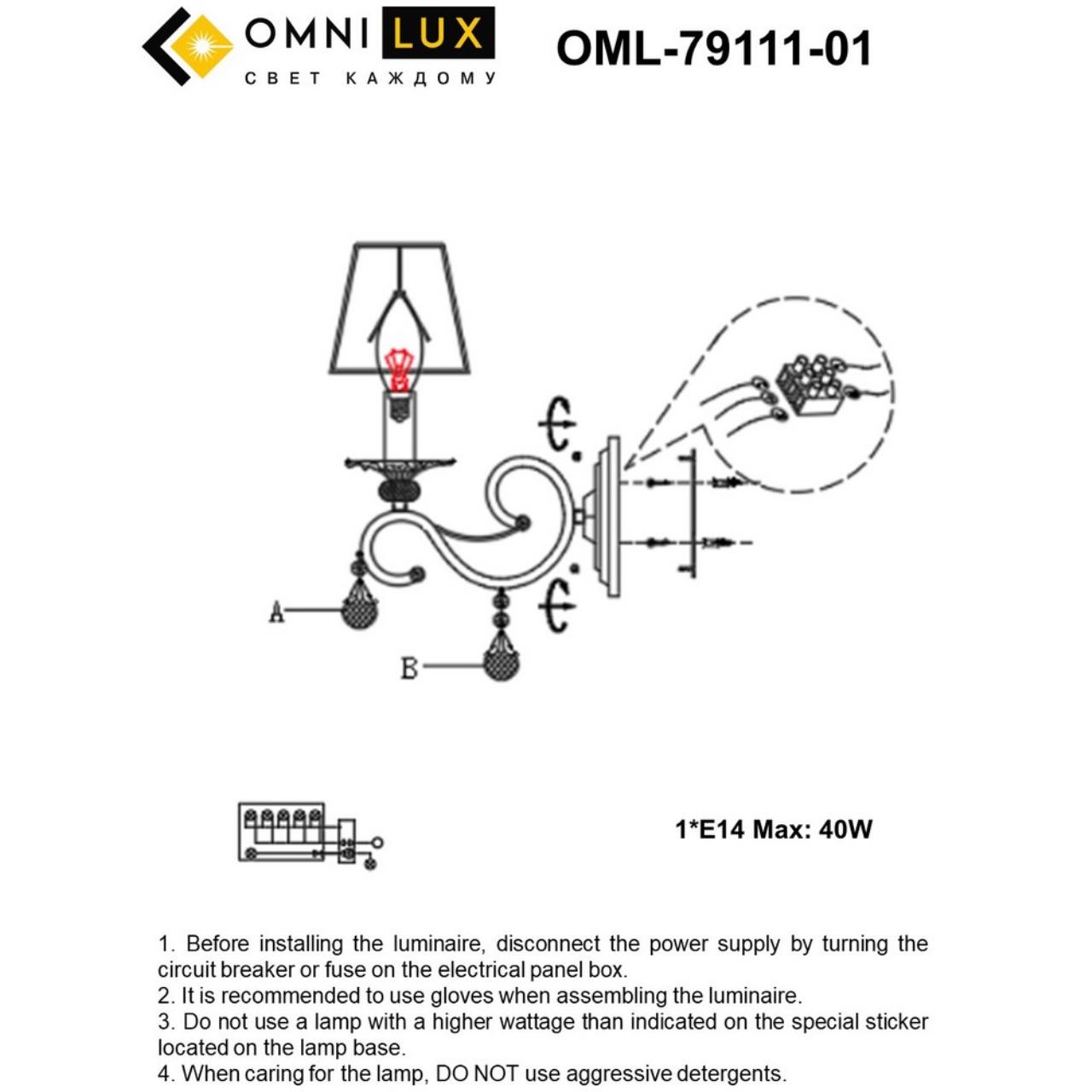 OMNI LUX
СВЕТ КАЖДОМУ

OML-79111-01

A

B

1*E14 Max: 40W

1. Before installing the luminaire, disconnect the power supply by turning the circuit breaker or fuse on the electrical panel box.
2. It is recommended to use gloves when assembling the luminaire.
3. Do not use a lamp with a higher wattage than indicated on the special sticker located on the lamp base.
4. When caring for the lamp, DO NOT use aggressive detergents.