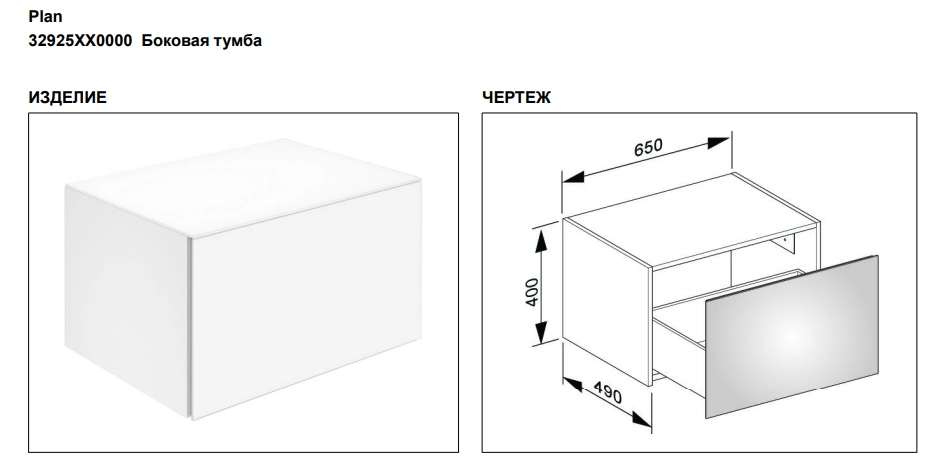 Plan
32925XX0000 Боковая тумба

ИЗДЕЛИЕ

ЧЕРТЕЖ

650

400

490