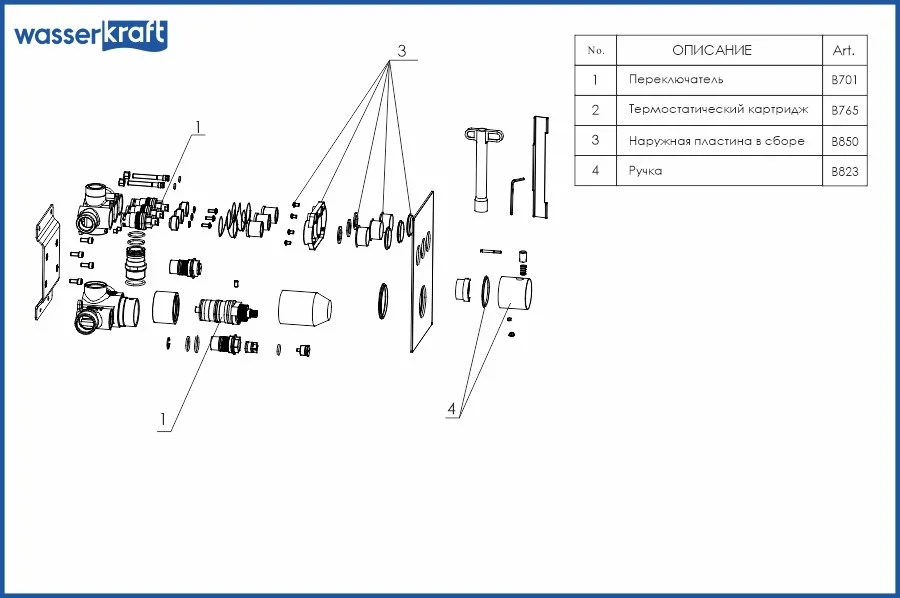 wasserkraft

| No. | ОПИСАНИЕ | Art. |
|---|---|---|
| 1 | Переключатель | B701 |
| 2 | Термостатический картридж | B765 |
| 3 | Наружная пластина в сборе | B850 |
| 4 | Ручка | B823 |

3

1

1

4