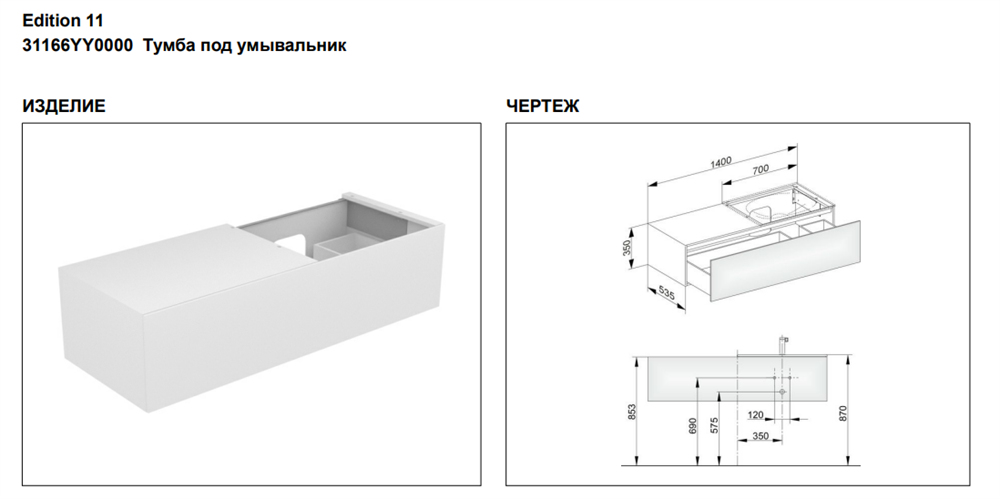 Edition 11
31166YY0000 Тумба под умывальник

ИЗДЕЛИЕ

ЧЕРТЕЖ

1400
700
350
535

853
690
575
120
350
870