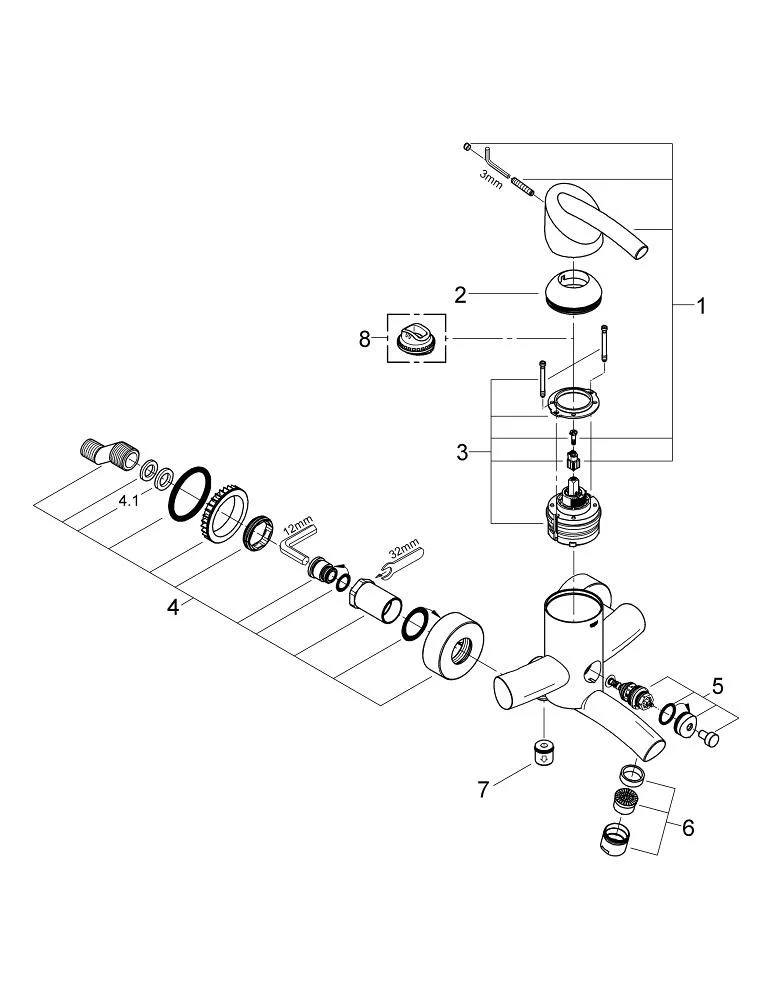 3mm
1
2
8
3
4.1
12mm
32mm
4
5
7
6