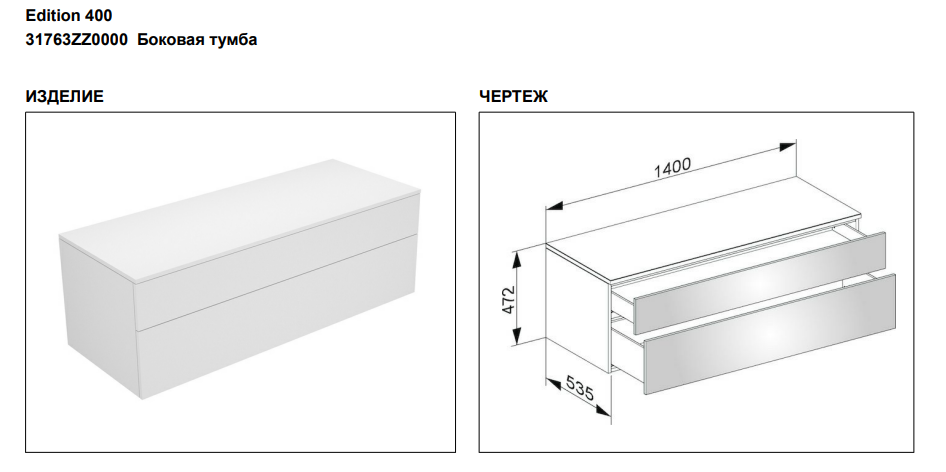 Edition 400
31763ZZ0000 Боковая тумба

ИЗДЕЛИЕ

ЧЕРТЕЖ

1400

472

535