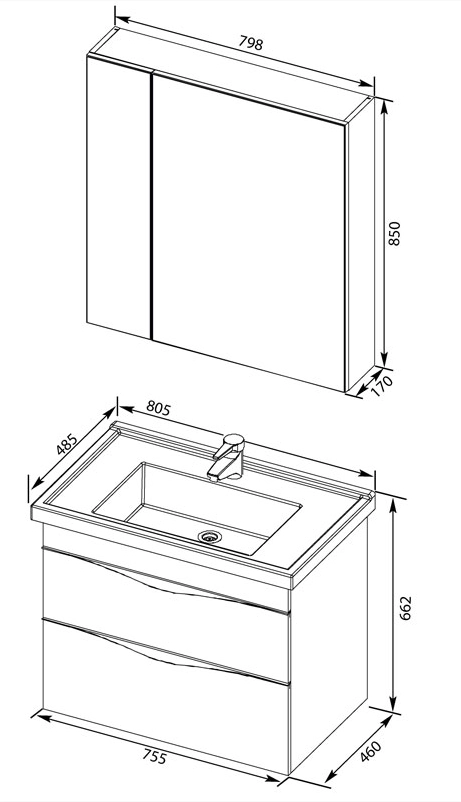 798
850
170
805
485
662
755
460