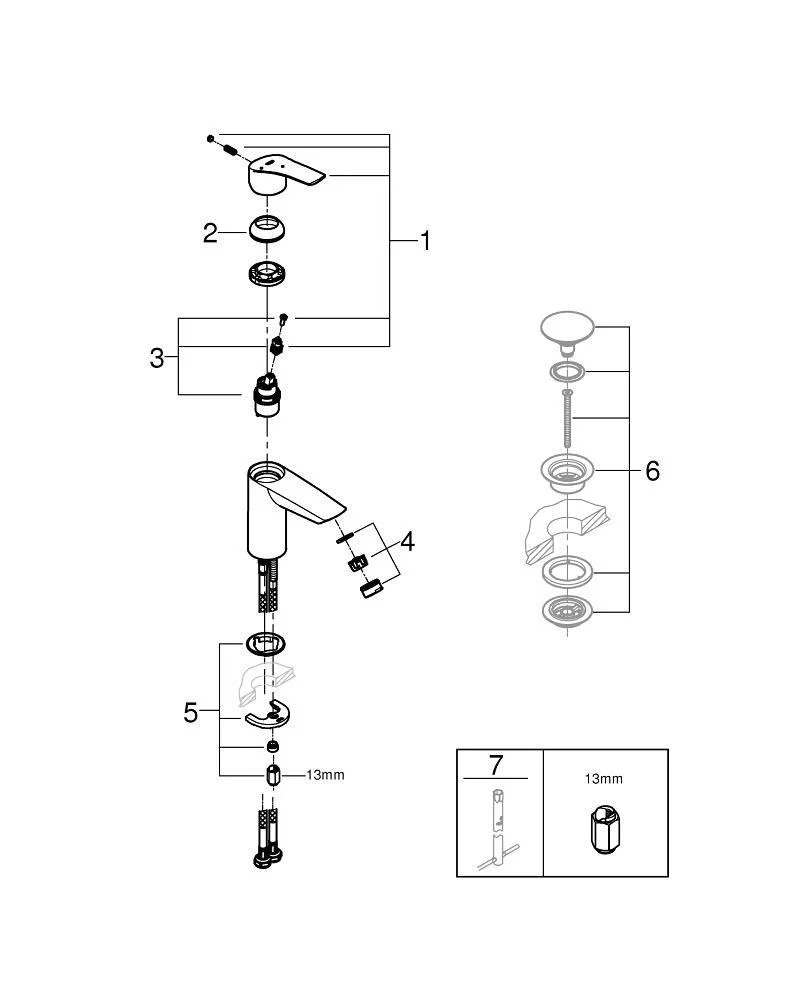 1
2
3
4
5
13mm
6
7
13mm