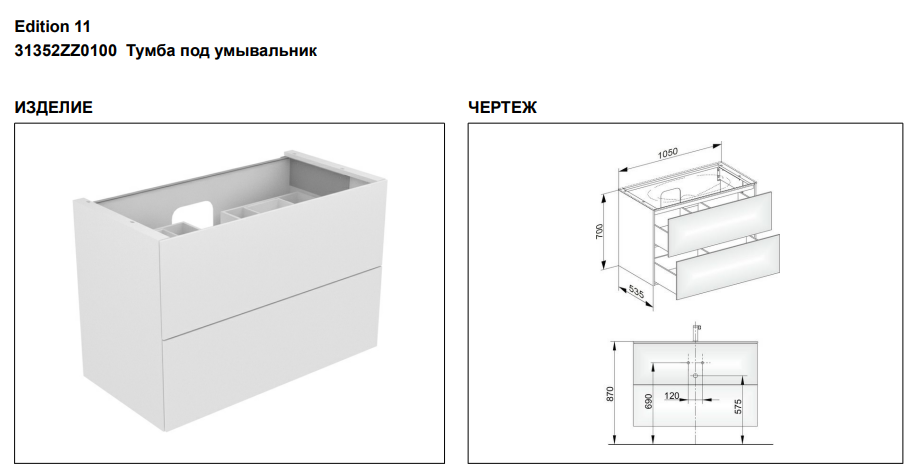 Edition 11
31352ZZ0100 Тумба под умывальник

ИЗДЕЛИЕ

ЧЕРТЕЖ

1050
700
535
870
690
120
575