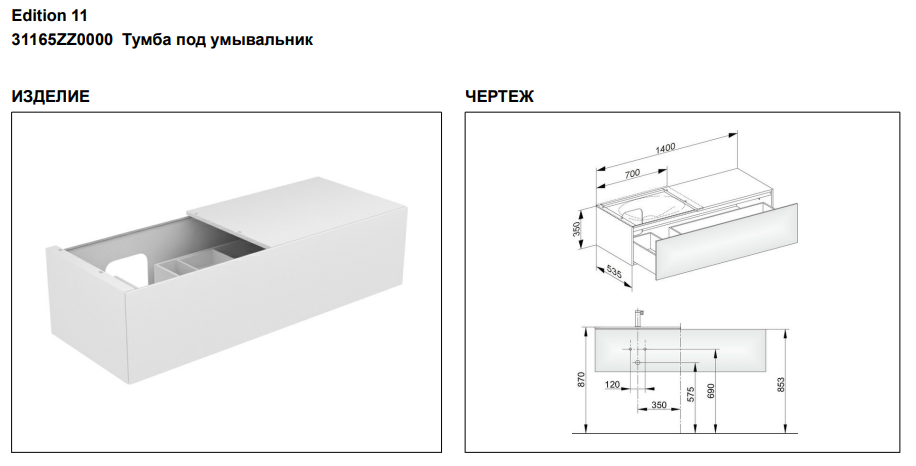 Edition 11
31165ZZ0000 Тумба под умывальник

ИЗДЕЛИЕ

ЧЕРТЕЖ

1400
700
350
535

870
120
350
575
690
853