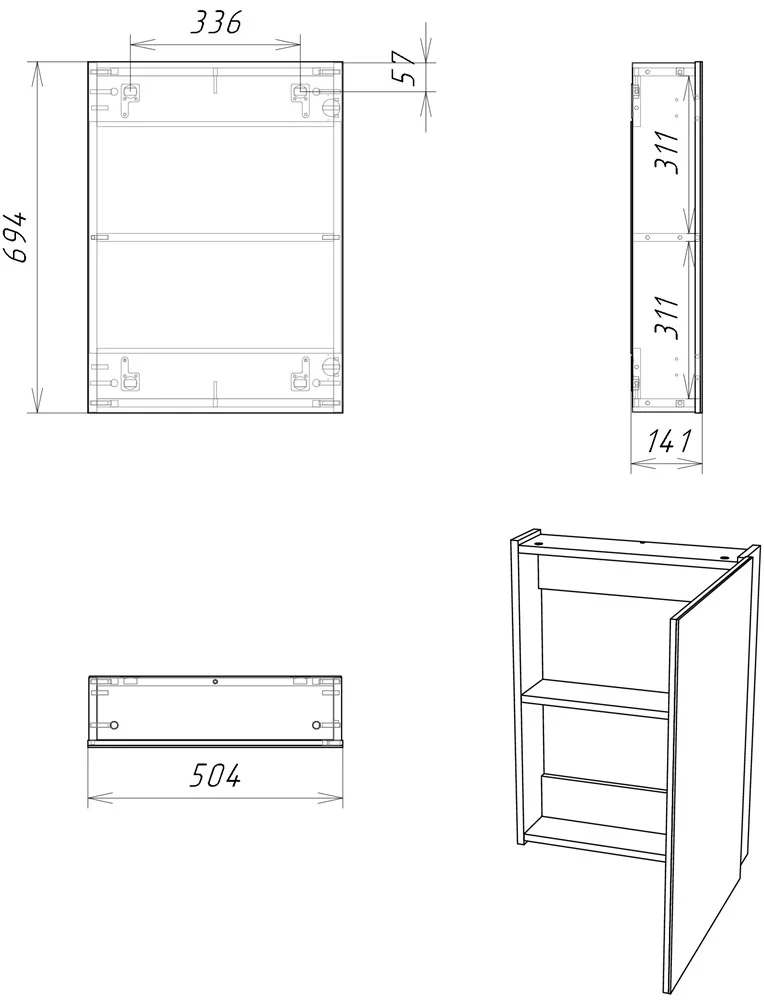 336
57
694
311
311
141
504