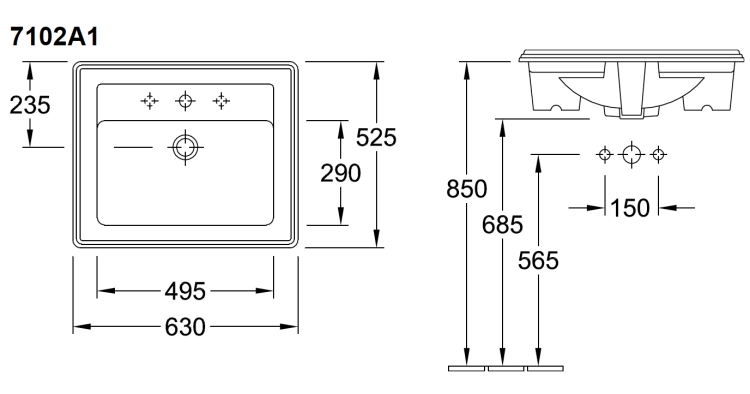 7102A1

235

525

290

495

630

850

685

565

150