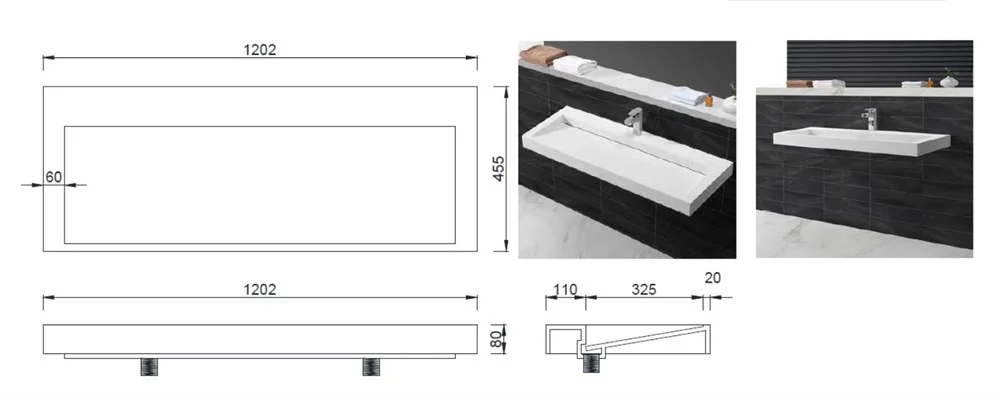 1202

60

455

1202

80

110 325 20