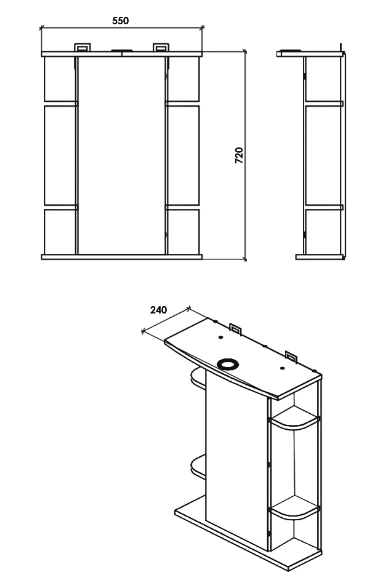 550

720

240