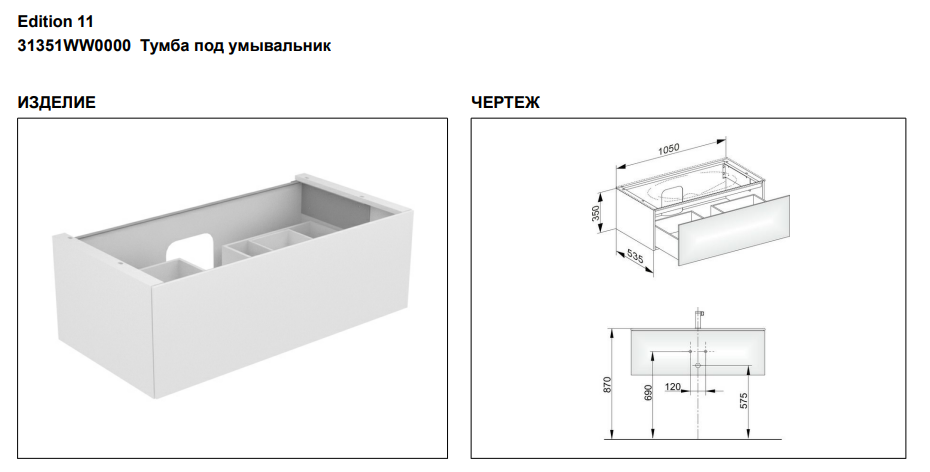 Edition 11
31351WW0000 Тумба под умывальник

ИЗДЕЛИЕ

ЧЕРТЕЖ

1050
350
535

870
690
120
575