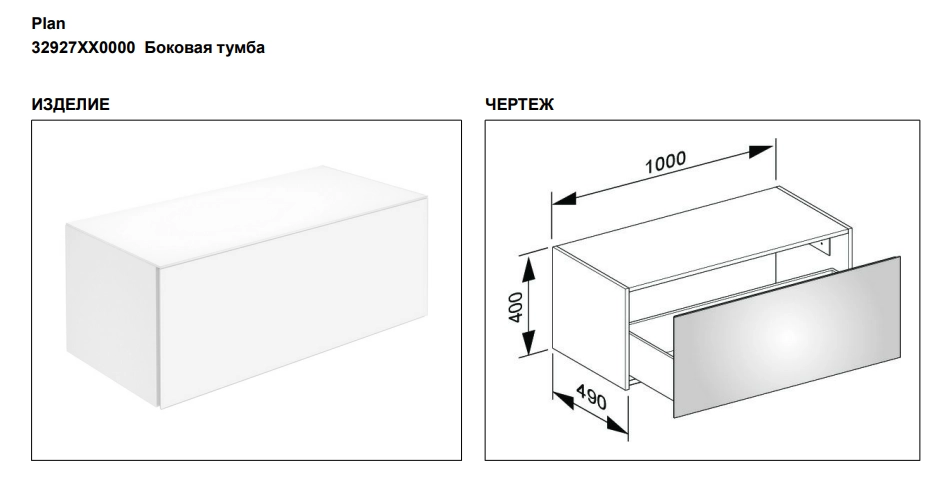 Plan
32927XX0000 Боковая тумба

ИЗДЕЛИЕ

ЧЕРТЕЖ

1000
400
490