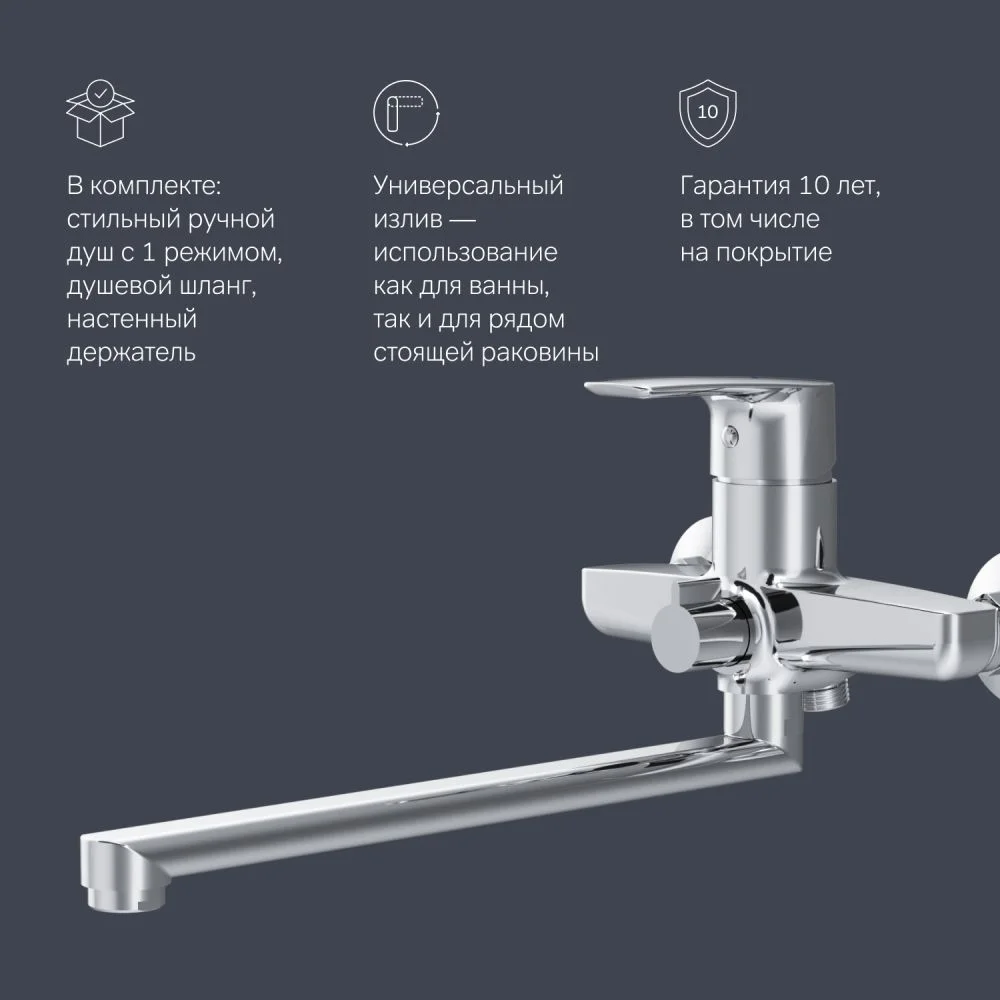 В комплекте: стильный ручной душ с 1 режимом, душевой шланг, настенный держатель

Универсальный излив — использование как для ванны, так и для рядом стоящей раковины

10

Гарантия 10 лет, в том числе на покрытие