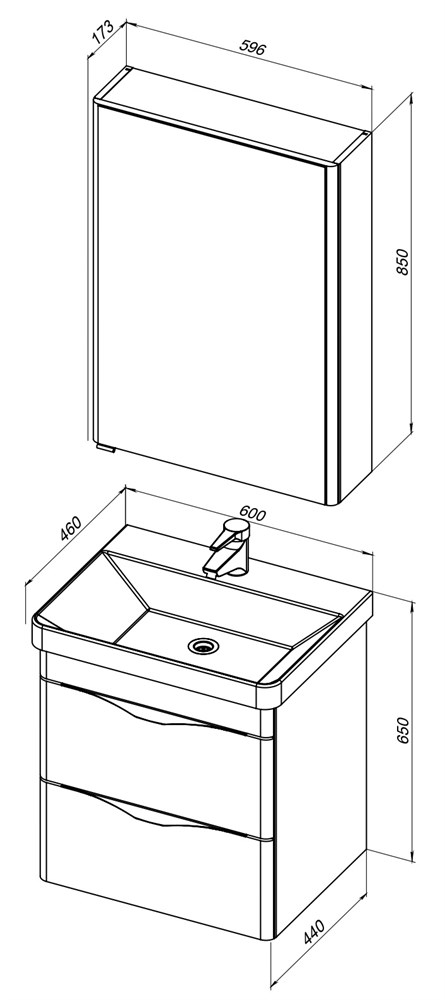 173
596
850
460
600
650
440