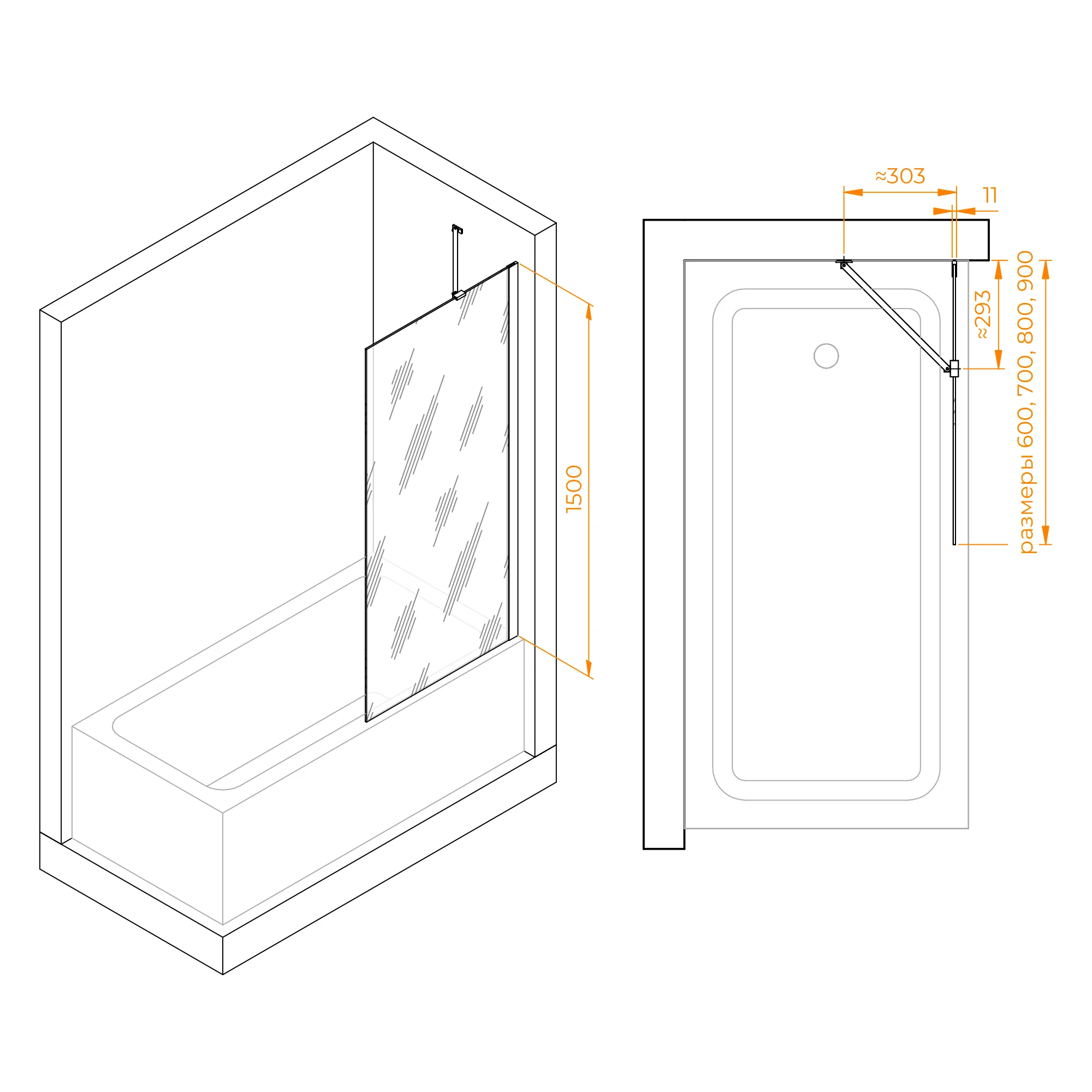 1500

≈303

11

≈293

размеры 600, 700, 800, 900