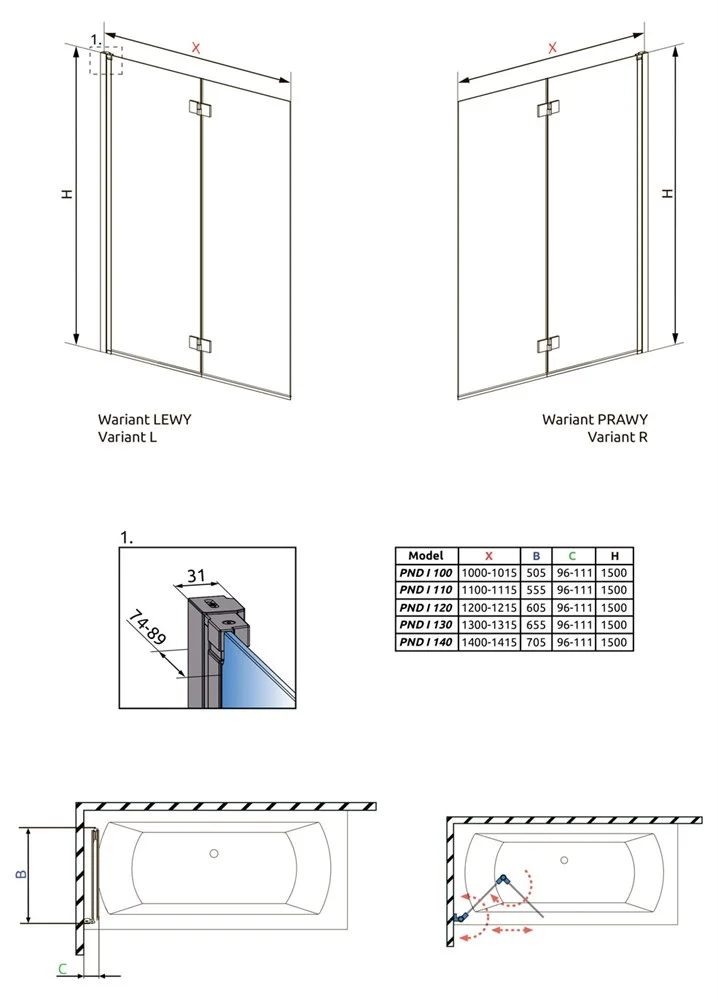 1.

X

H

X

H

Wariant LEWY
Variant L

Wariant PRAWY
Variant R

1.

31

74-89

| Model | X | B | C | H |
|---|---|---|---|---|
| PND I 100 | 1000-1015 | 505 | 96-111 | 1500 |
| PND I 110 | 1100-1115 | 555 | 96-111 | 1500 |
| PND I 120 | 1200-1215 | 605 | 96-111 | 1500 |
| PND I 130 | 1300-1315 | 655 | 96-111 | 1500 |
| PND I 140 | 1400-1415 | 705 | 96-111 | 1500 |

B

C