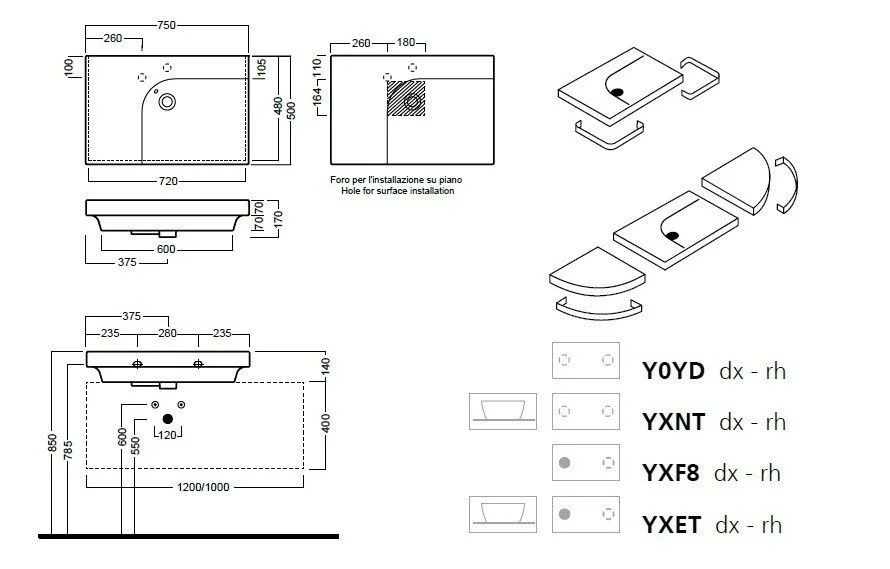 750
260
100
105
480
500
720
260
180
110
164
Foro per l'installazione su piano
Hole for surface installation
70
70
170
600
375
375
235
280
235
140
400
850
785
600
550
120
1200/1000
Y0YD dx - rh
YXNT dx - rh
YXF8 dx - rh
YXET dx - rh