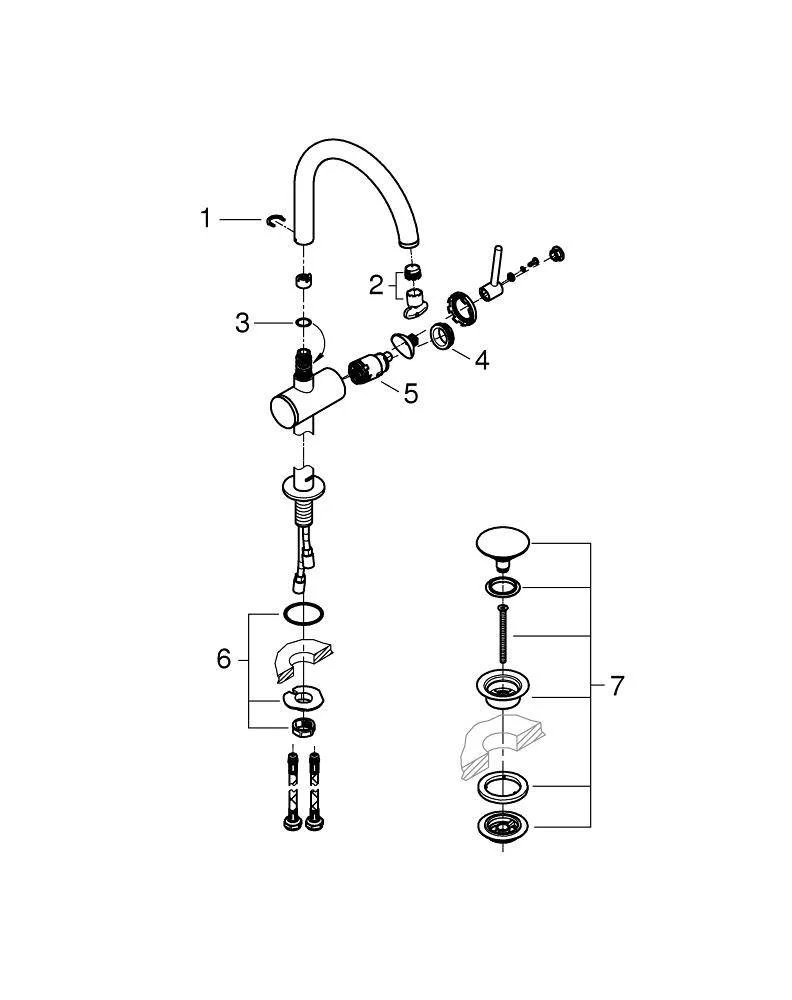 1
2
3
4
5
6
7