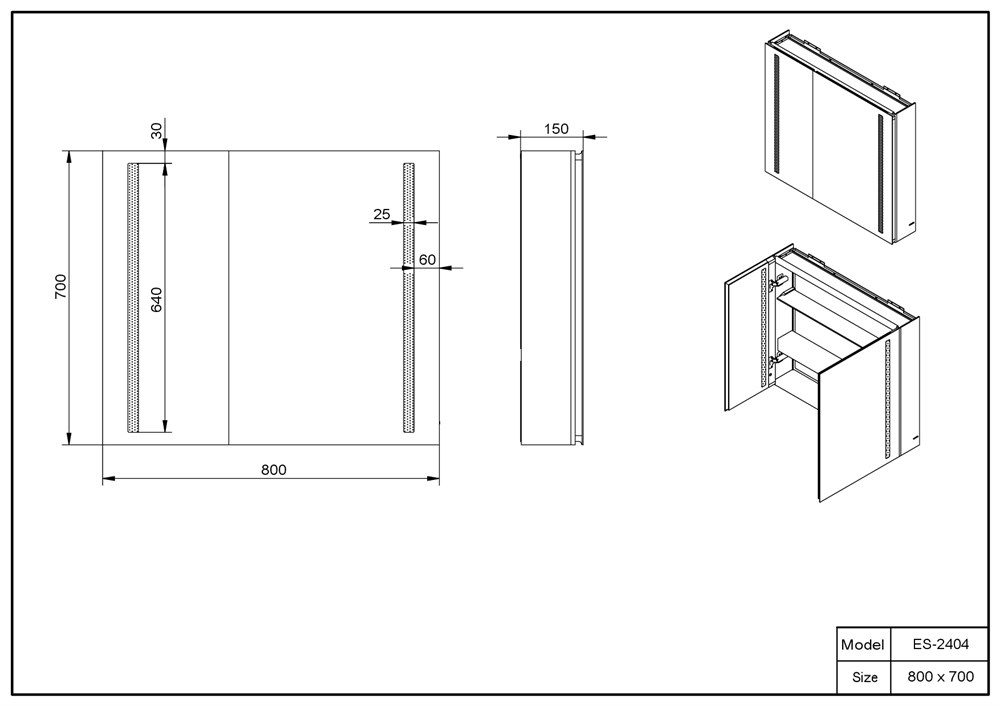 30
700
640
25
60
800
150

| Model | ES-2404 |
|---|---|
| Size | 800 x 700 |