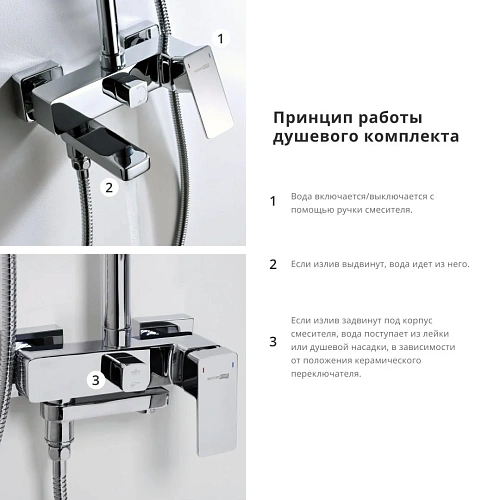 1

2

3

Принцип работы душевого комплекта

1 Вода включается/выключается с помощью ручки смесителя.

2 Если излив выдвинут, вода идет из него.

3 Если излив задвинут под корпус смесителя, вода поступает из лейки или душевой насадки, в зависимости от положения керамического переключателя.