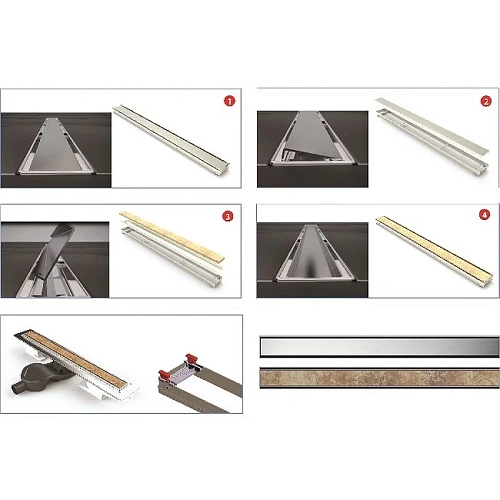 1

2

3

4