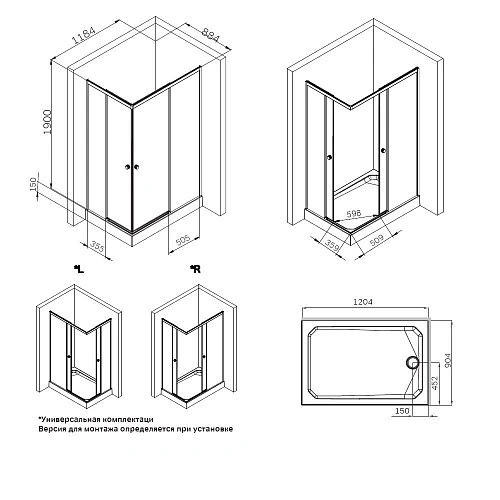 1184
884
1900
150
355
505
598
359
509
*L
*R
1204
904
452
150
*Универсальная комплектаци
Версия для монтажа определяется при установке