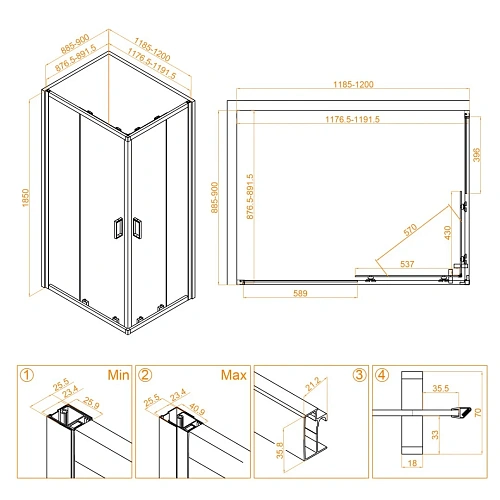 885-900
876.5-891.5
1185-1200
1176.5-1191.5
1850

1185-1200
1176.5-1191.5
885-900
876.5-891.5
396
570
430
537
589

① Min
25.5
23.4
25.9

② Max
25.5
23.4
40.9

③
21.2
35.8

④
35.5
70
33
18