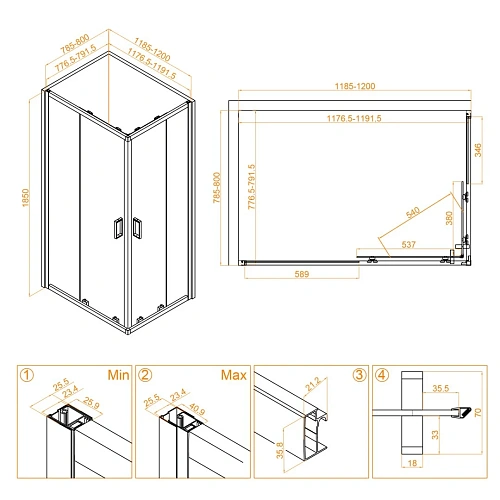 785-800
776.5-791.5
1185-1200
1176.5-1191.5
1850

1185-1200
1176.5-1191.5
785-800
776.5-791.5
346
540
380
537
589

① Min
25.5
23.4
25.9

② Max
25.5
23.4
40.9

③
21.2
35.8

④
35.5
70
33
18