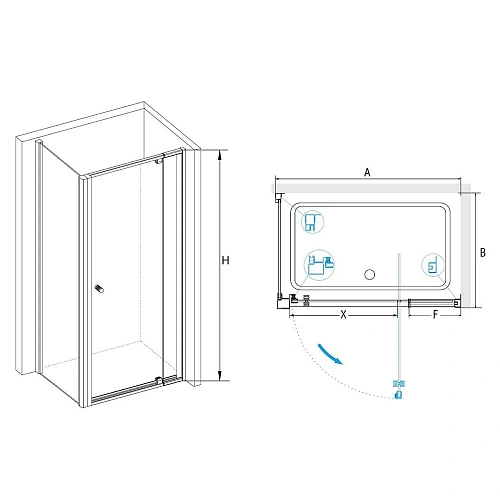 H

A

B

X

F