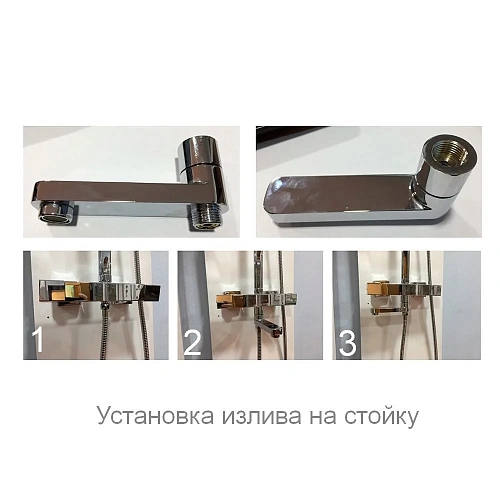 1

2

3

Установка излива на стойку