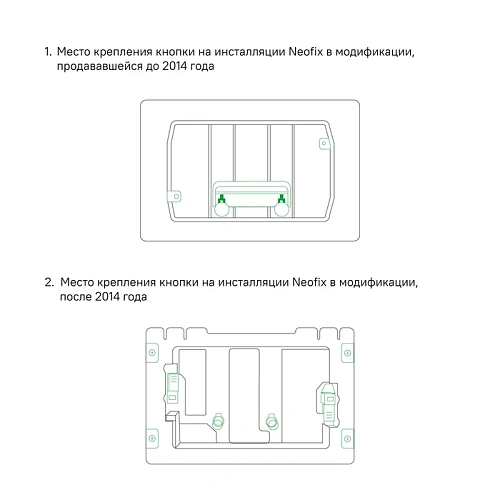 1. Место крепления кнопки на инсталляции Neofix в модификации, продававшейся до 2014 года

2. Место крепления кнопки на инсталляции Neofix в модификации, после 2014 года