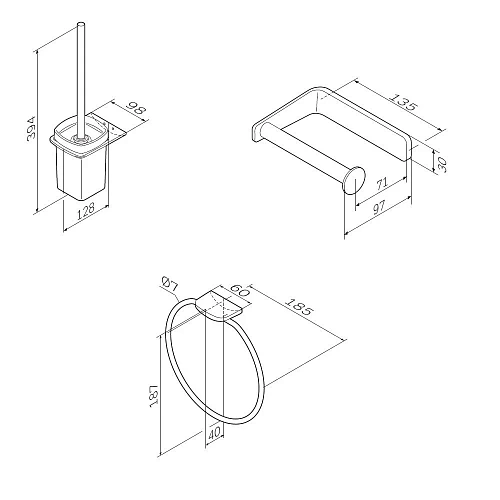 394
98
128
135
30
71
97
Ø7
60
185
187
40