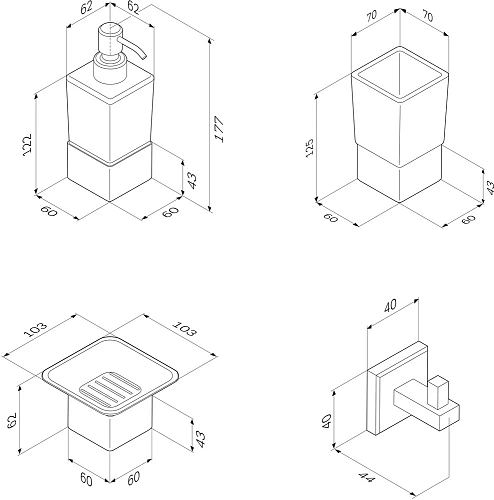 62
62
177
122
43
60
60

70
70
125
43
60
60

103
103
62
43
60
60

40
40
44