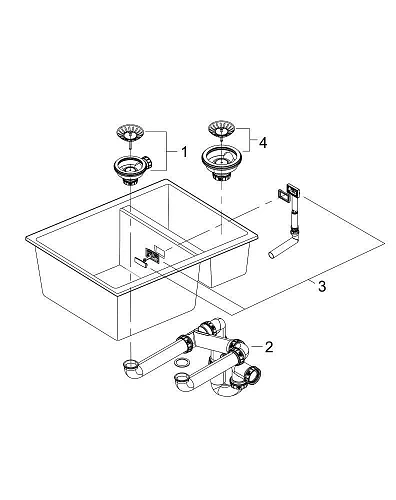 1
4
3
2