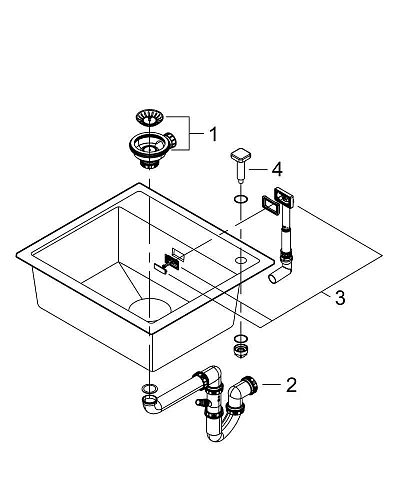 1
4
3
2