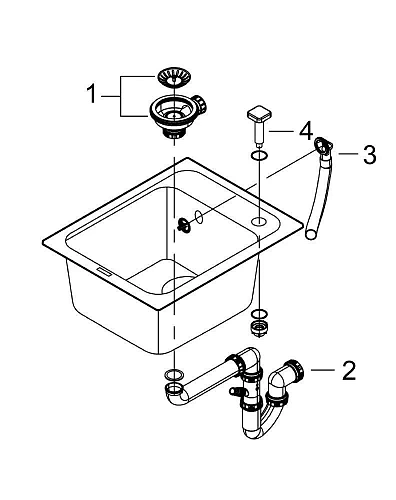 1
4
3
2