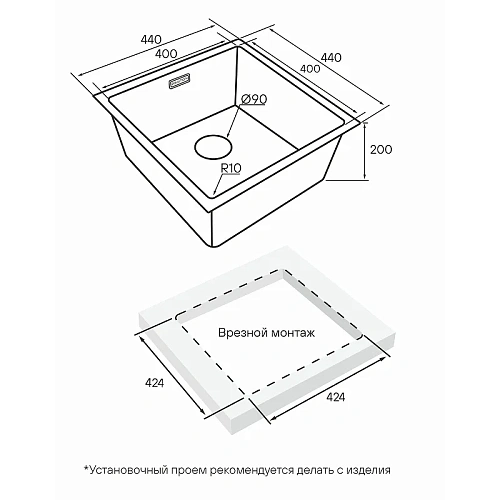 440
400
440
400
Ø90
200
R10

Врезной монтаж
424
424

*Установочный проем рекомендуется делать с изделия