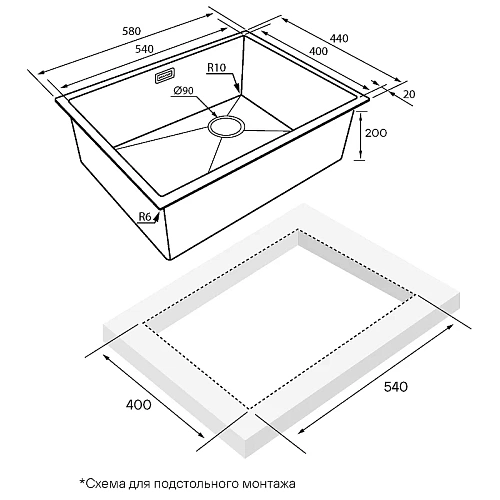 580
540
440
400
R10
Ø90
20
200
R6
400
540
*Схема для подстольного монтажа