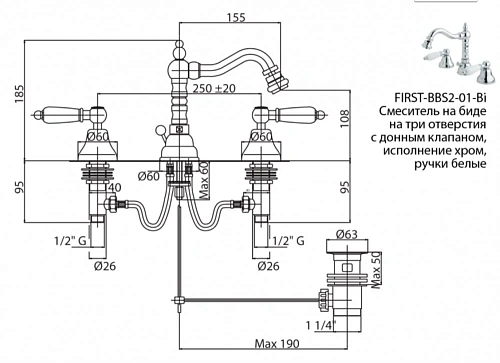 155

185

250 ±20

108

Ø60

Ø60

Ø60

Max 60

95

40

95

1/2" G

1/2" G

Ø26

Ø26

Ø63

Max 50

1 1/4"

Max 190

FIRST-BBS2-01-Bi
Смеситель на биде на три отверстия с донным клапаном, исполнение хром, ручки белые