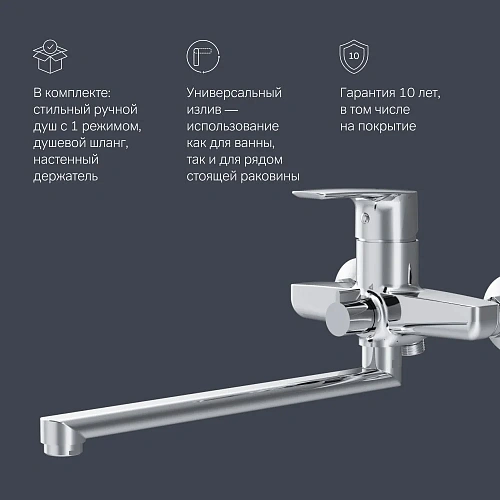 В комплекте: стильный ручной душ с 1 режимом, душевой шланг, настенный держатель

Универсальный излив — использование как для ванны, так и для рядом стоящей раковины

10

Гарантия 10 лет, в том числе на покрытие