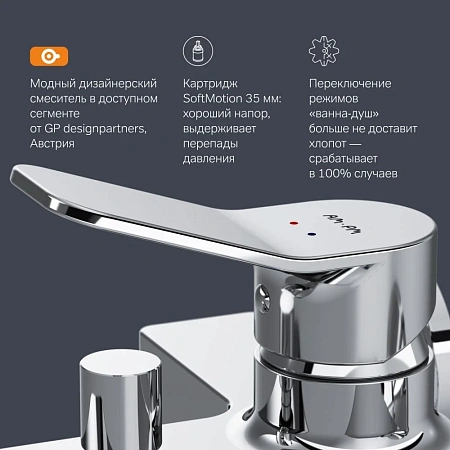 Модный дизайнерский смеситель в доступном сегменте от GP designpartners, Австрия

Картридж SoftMotion 35 мм: хороший напор, выдерживает перепады давления

Переключение режимов «ванна-душ» больше не доставит хлопот — срабатывает в 100% случаев

AM·PM