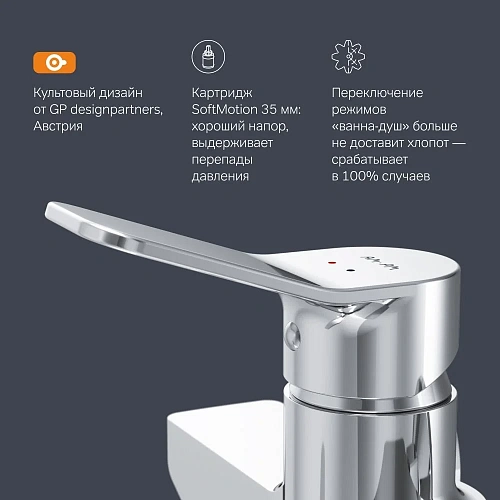 Культовый дизайн от GP designpartners, Австрия

Картридж SoftMotion 35 мм: хороший напор, выдерживает перепады давления

Переключение режимов «ванна-душ» больше не доставит хлопот — срабатывает в 100% случаев

AM.PM