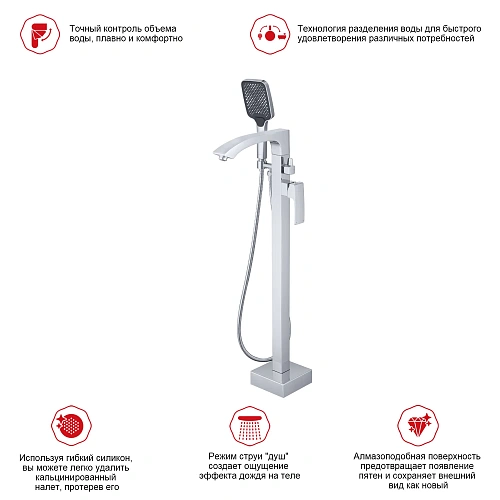 Точный контроль объема воды, плавно и комфортно

Технология разделения воды для быстрого удовлетворения различных потребностей

Используя гибкий силикон, вы можете легко удалить кальцинированный налет, протерев его

Режим струи "душ" создает ощущение эффекта дождя на теле

Алмазоподобная поверхность предотвращает появление пятен и сохраняет внешний вид как новый