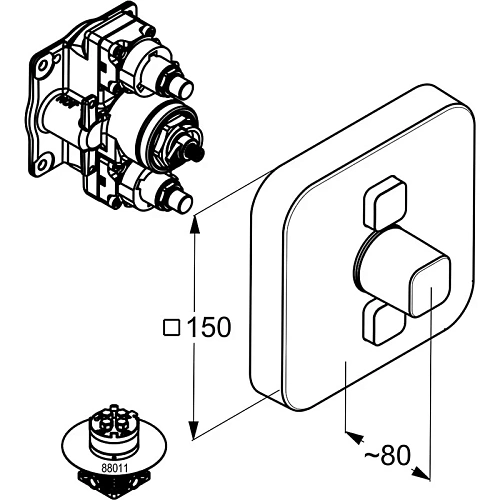 □150

~80

88011